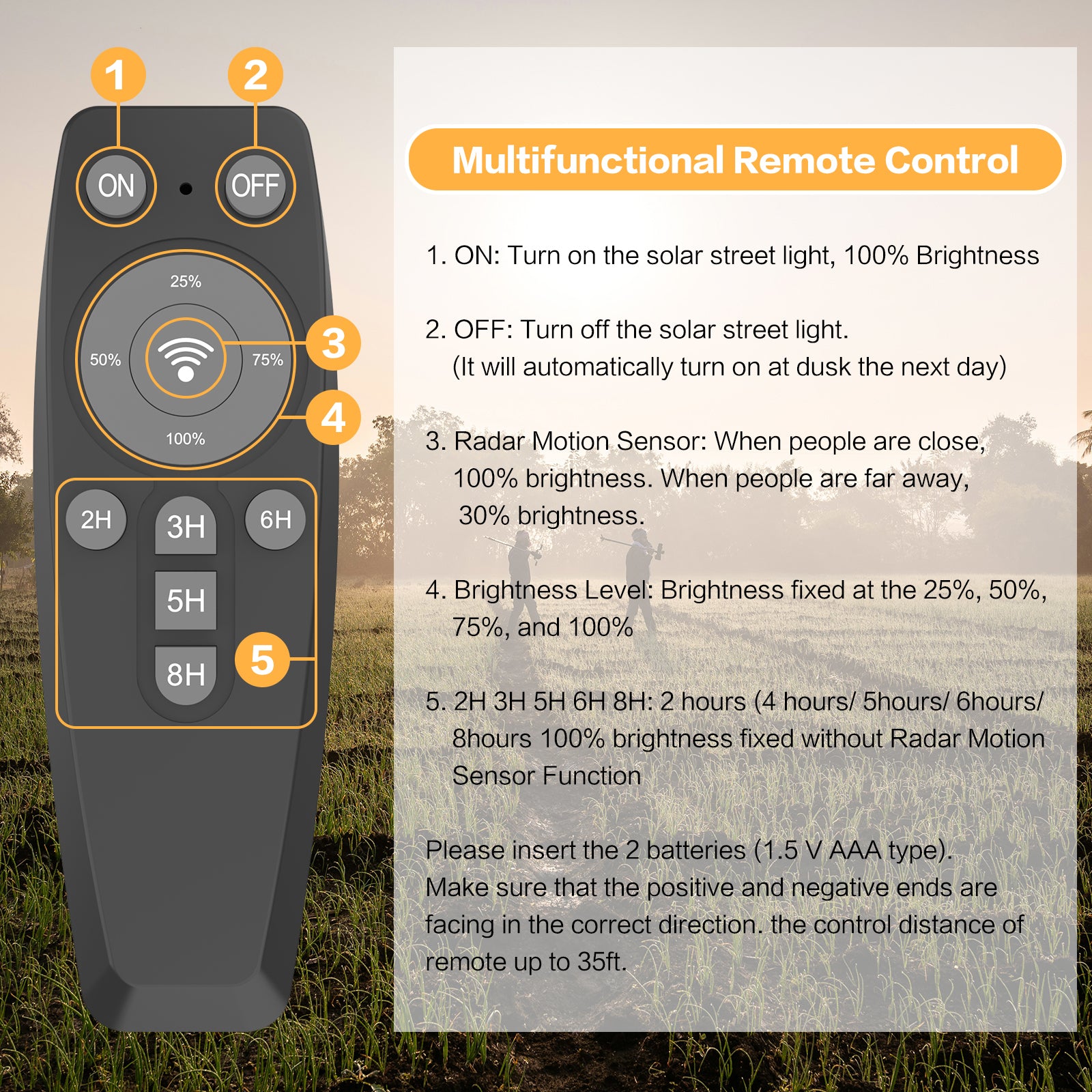 1
2
ON
OFF
25%
50%
75%
100%
3
4
2H
3H
6H
5H
8H
5

Multifunctional Remote Control

1. ON: Turn on the solar street light, 100% Brightness

2. OFF: Turn off the solar street light.
(It will automatically turn on at dusk the next day)

3. Radar Motion Sensor: When people are close, 100% brightness. When people are far away, 30% brightness.

4. Brightness Level: Brightness fixed at the 25%, 50%, 75%, and 100%

5. 2H 3H 5H 6H 8H: 2 hours (4 hours/ 5hours/ 6hours/ 8hours 100% brightness fixed without Radar Motion Sensor Function

Please insert the 2 batteries (1.5 V AAA type).
Make sure that the positive and negative ends are facing in the correct direction. the control distance of remote up to 35ft.