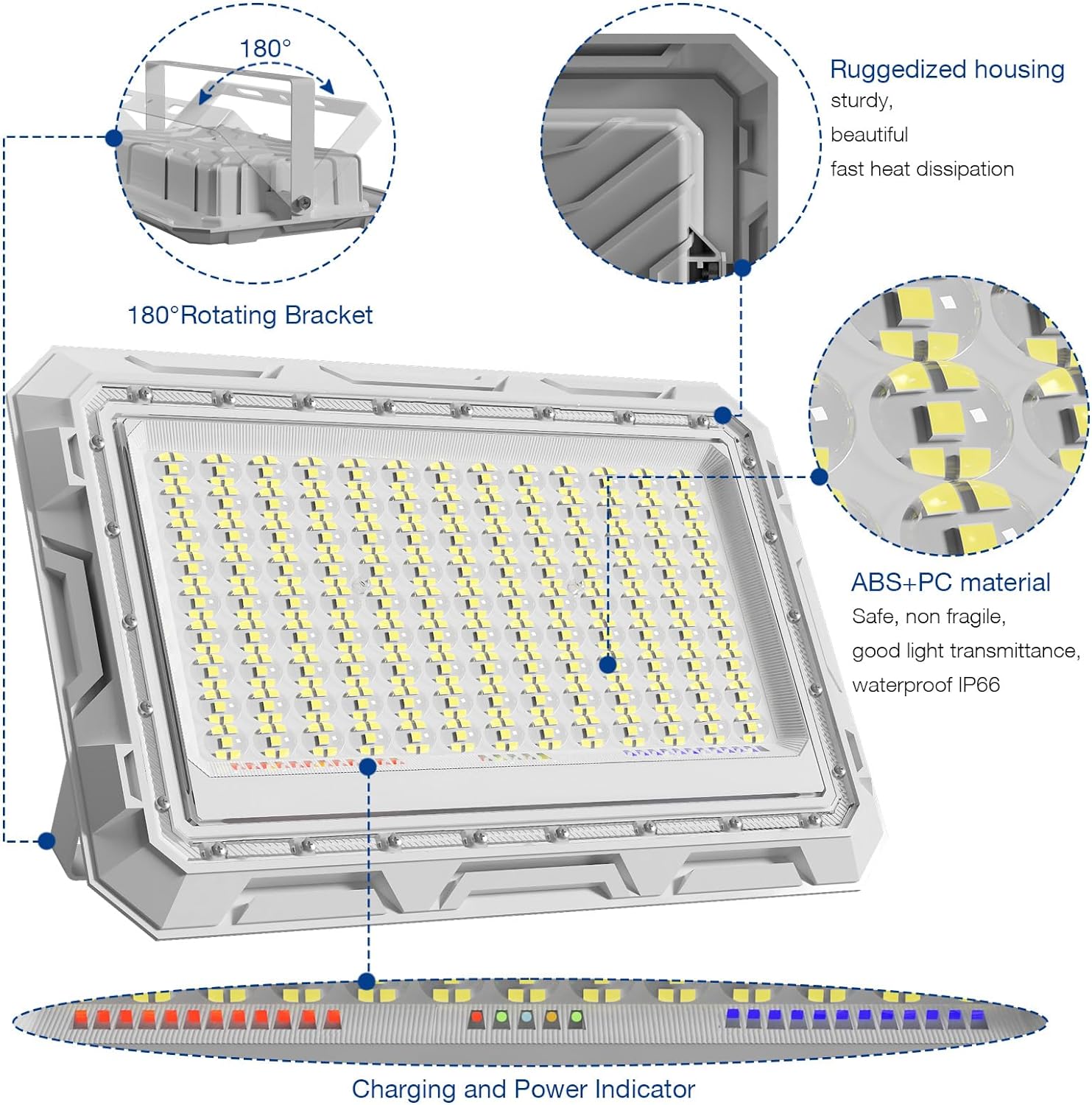 180°

180°Rotating Bracket

Ruggedized housing
sturdy,
beautiful
fast heat dissipation

ABS+PC material
Safe, non fragile,
good light transmittance,
waterproof IP66

Charging and Power Indicator