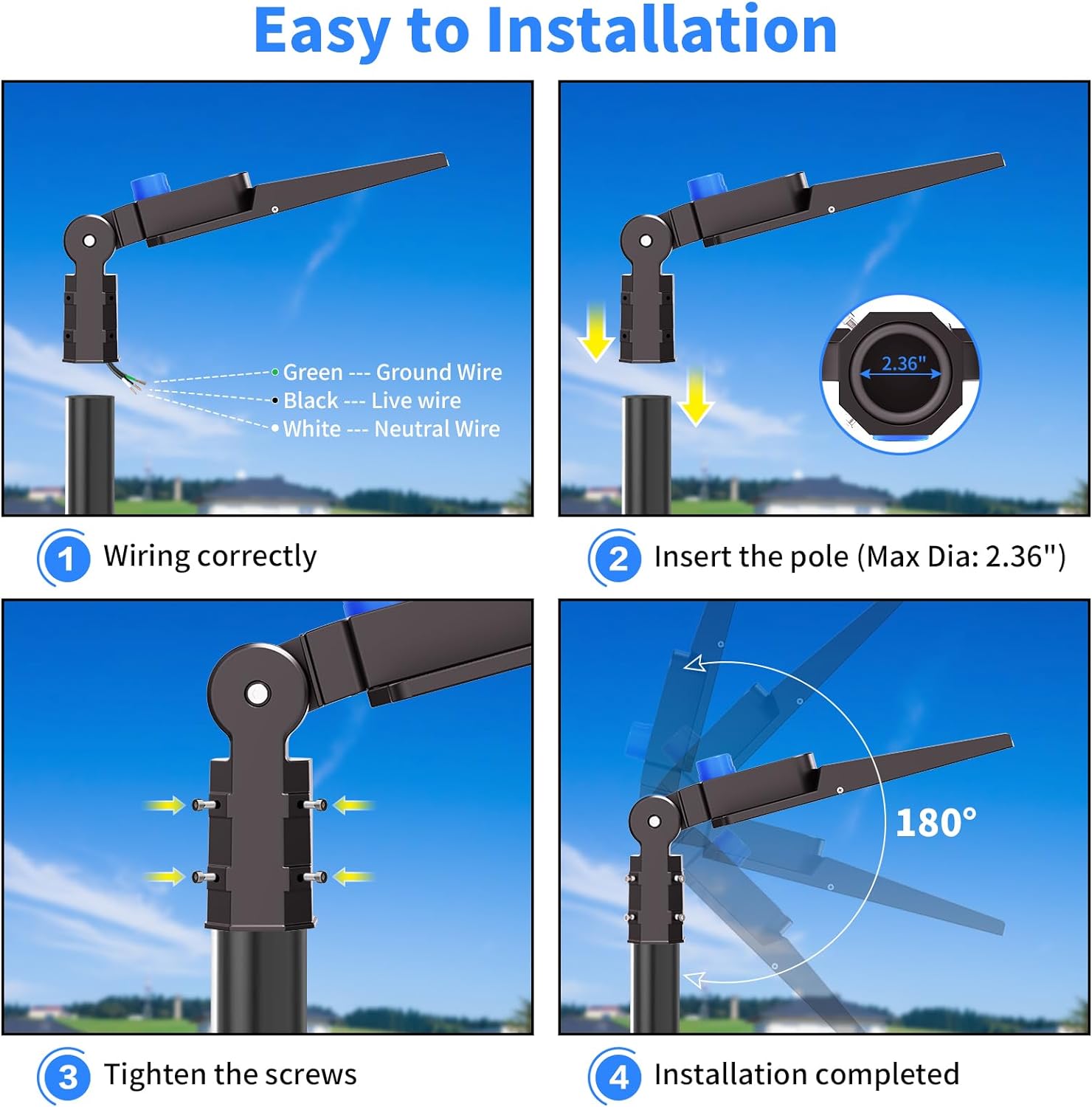 Easy to Installation

Green --- Ground Wire
Black --- Live wire
White --- Neutral Wire

1 Wiring correctly

2.36"

2 Insert the pole (Max Dia: 2.36")

3 Tighten the screws

180°

4 Installation completed